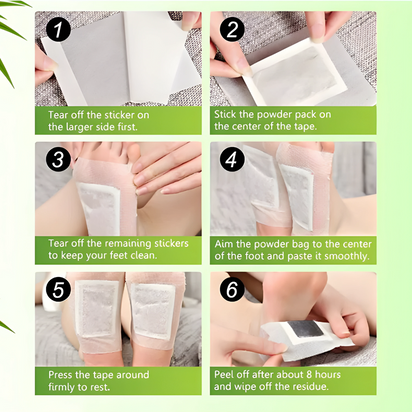 1

Tear off the sticker on the larger side first.

2

Stick the powder pack on the center of the tape.

3

Tear off the remaining stickers to keep your feet clean.

4

Aim the powder bag to the center of the foot and paste it smoothly.

5

Press the tape around firmly to rest.

6

Peel off after about 8 hours and wipe off the residue.