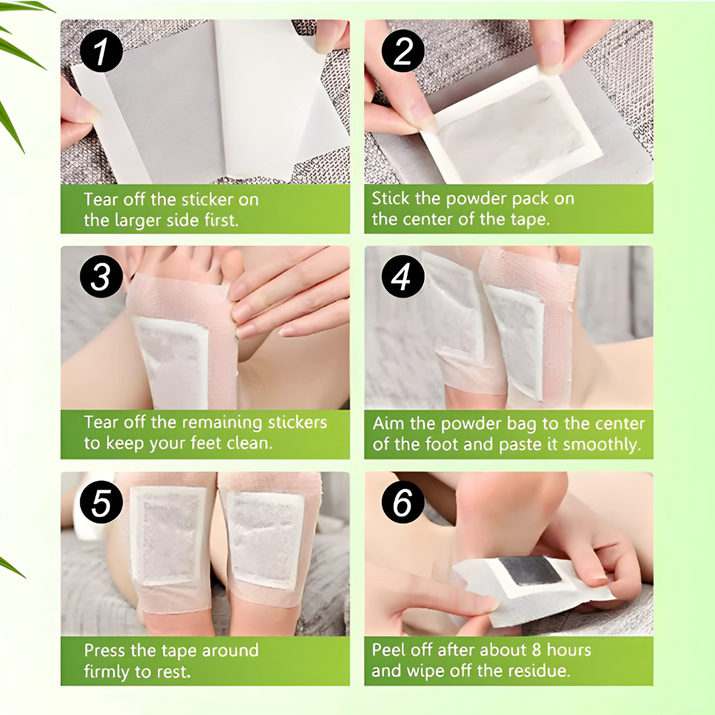 1

Tear off the sticker on the larger side first.

2

Stick the powder pack on the center of the tape.

3

Tear off the remaining stickers to keep your feet clean.

4

Aim the powder bag to the center of the foot and paste it smoothly.

5

Press the tape around firmly to rest.

6

Peel off after about 8 hours and wipe off the residue.