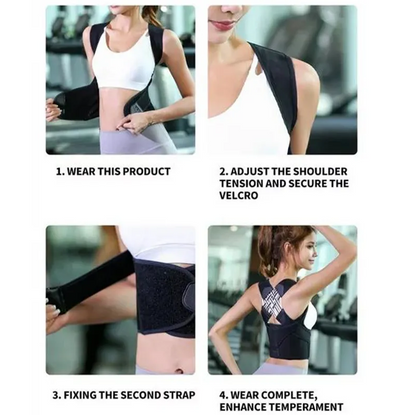 1. WEAR THIS PRODUCT

2. ADJUST THE SHOULDER TENSION AND SECURE THE VELCRO

3. FIXING THE SECOND STRAP

4. WEAR COMPLETE, ENHANCE TEMPERAMENT