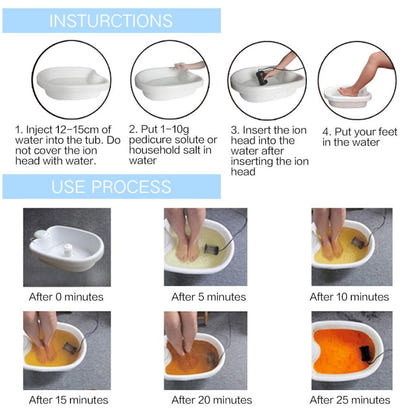 INSTURCTIONS

1. Inject 12-15cm of water into the tub. Do not cover the ion head with water.

2. Put 1-10g pedicure solute or household salt in water

3. Insert the ion head into the water after inserting the ion head

4. Put your feet in the water

USE PROCESS

After 0 minutes

After 5 minutes

After 10 minutes

After 15 minutes

After 20 minutes

After 25 minutes